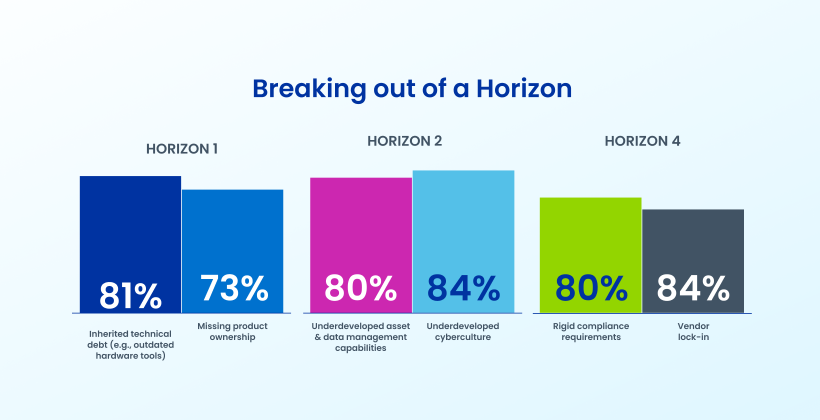 Breaking out of a Horizon

HORIZON 1

81%

Inherited technical debt (e.g., outdated hardware tools)

73%

Missing product ownership

HORIZON 2

80%

Underdeveloped asset & data management capabilities

84%

Underdeveloped cyberculture

HORIZON 4

80%

Rigid compliance requirements

84%

Vendor lock-in